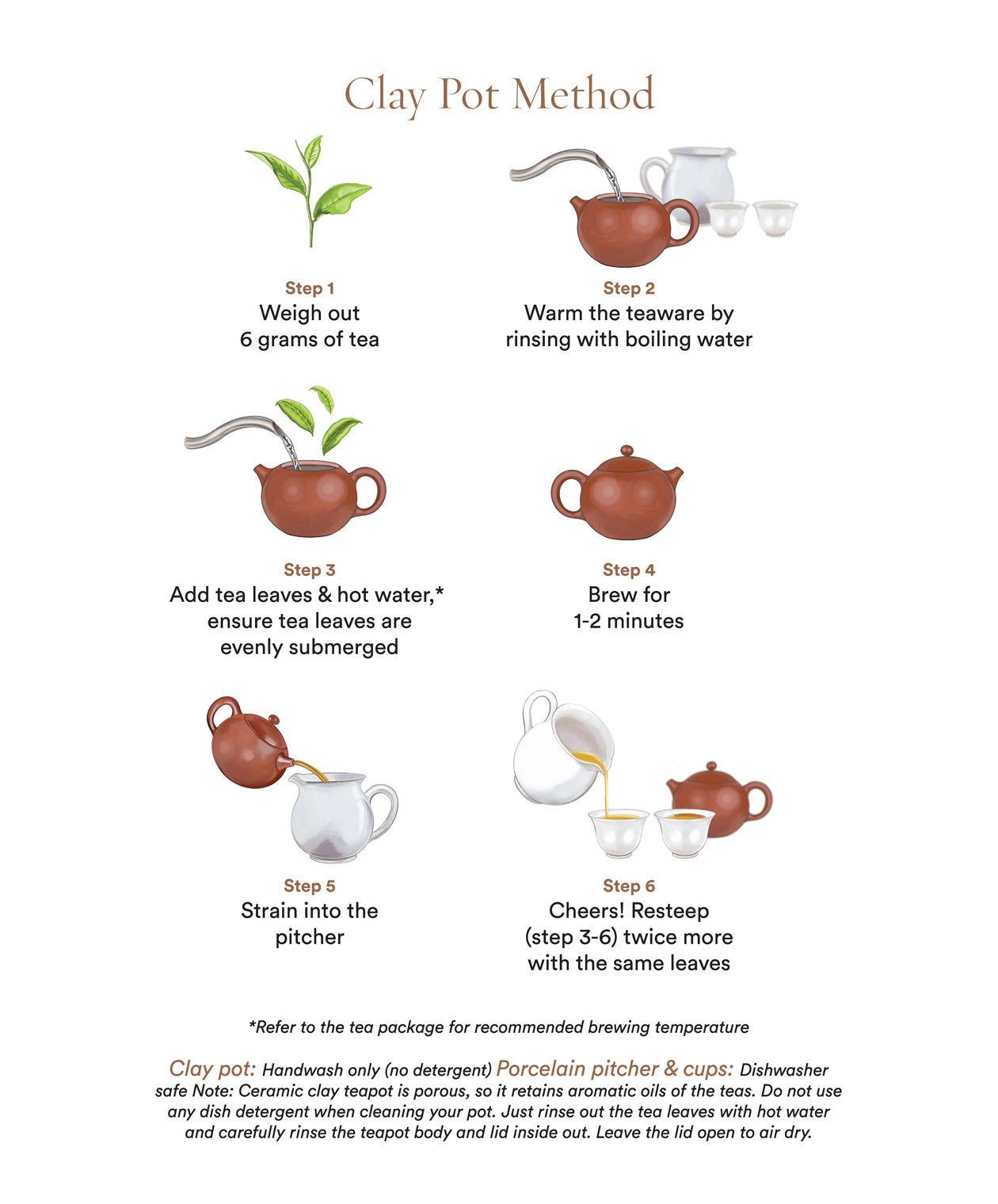 Clay Pot Method

Step 1
Weigh out 6 grams of tea

Step 2
Warm the teaware by rinsing with boiling water

Step 3
Add tea leaves & hot water,* ensure tea leaves are evenly submerged

Step 4
Brew for 1-2 minutes

Step 5
Strain into the pitcher

Step 6
Cheers! Resteep (step 3-6) twice more with the same leaves

*Refer to the tea package for recommended brewing temperature

Clay pot: Handwash only (no detergent) Porcelain pitcher & cups: Dishwasher safe Note: Ceramic clay teapot is porous, so it retains aromatic oils of the teas. Do not use any dish detergent when cleaning your pot. Just rinse out the tea leaves with hot water and carefully rinse the teapot body and lid inside out. Leave the lid open to air dry.